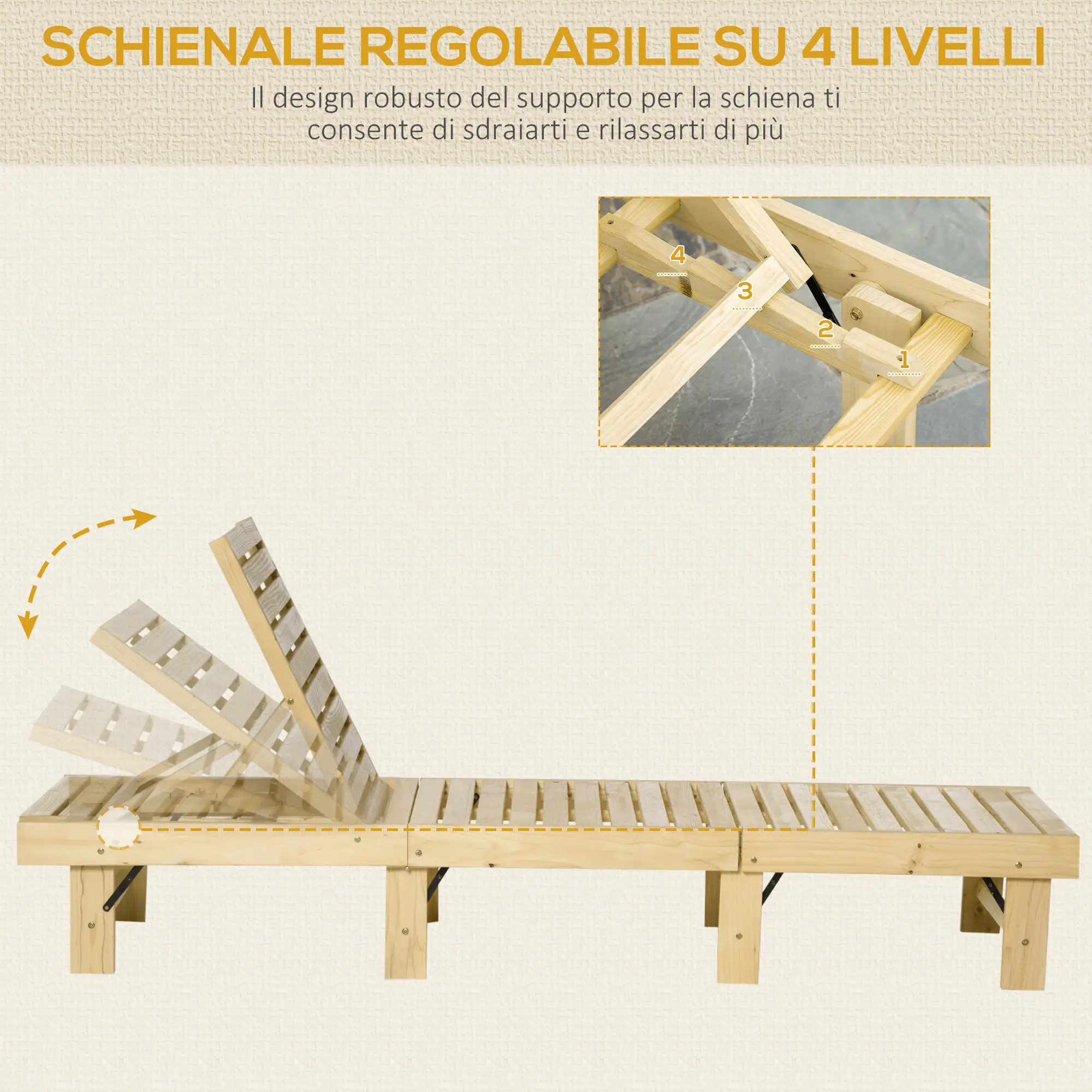 SCHIENALE REGOLABILE SU 4 LIVELLI

Il design robusto del supporto per la schiena ti consente di sdraiarti e rilassarti di più

4
3
2
1