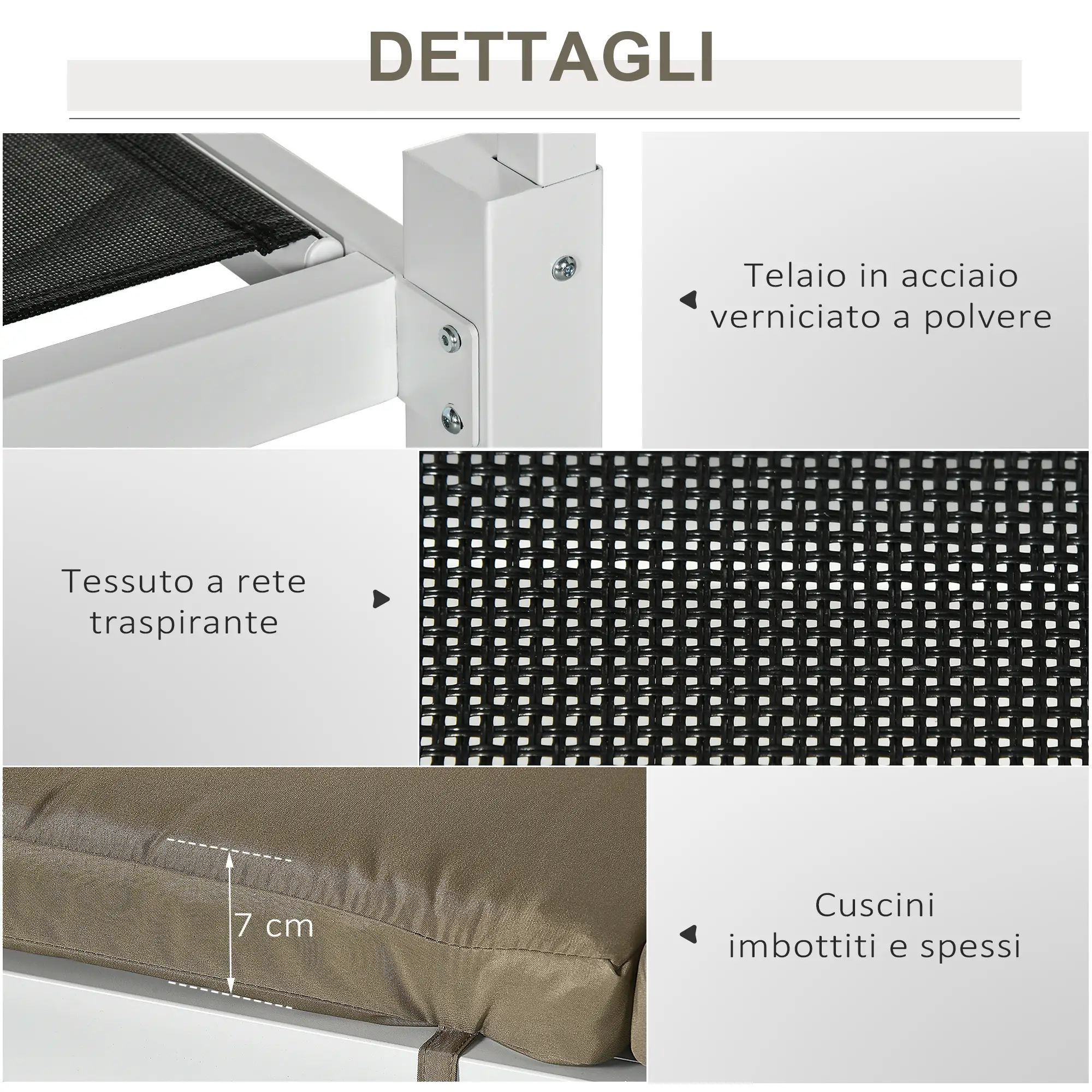 DETTAGLI

Telaio in acciaio verniciato a polvere

Tessuto a rete traspirante

7 cm

Cuscini imbottiti e spessi