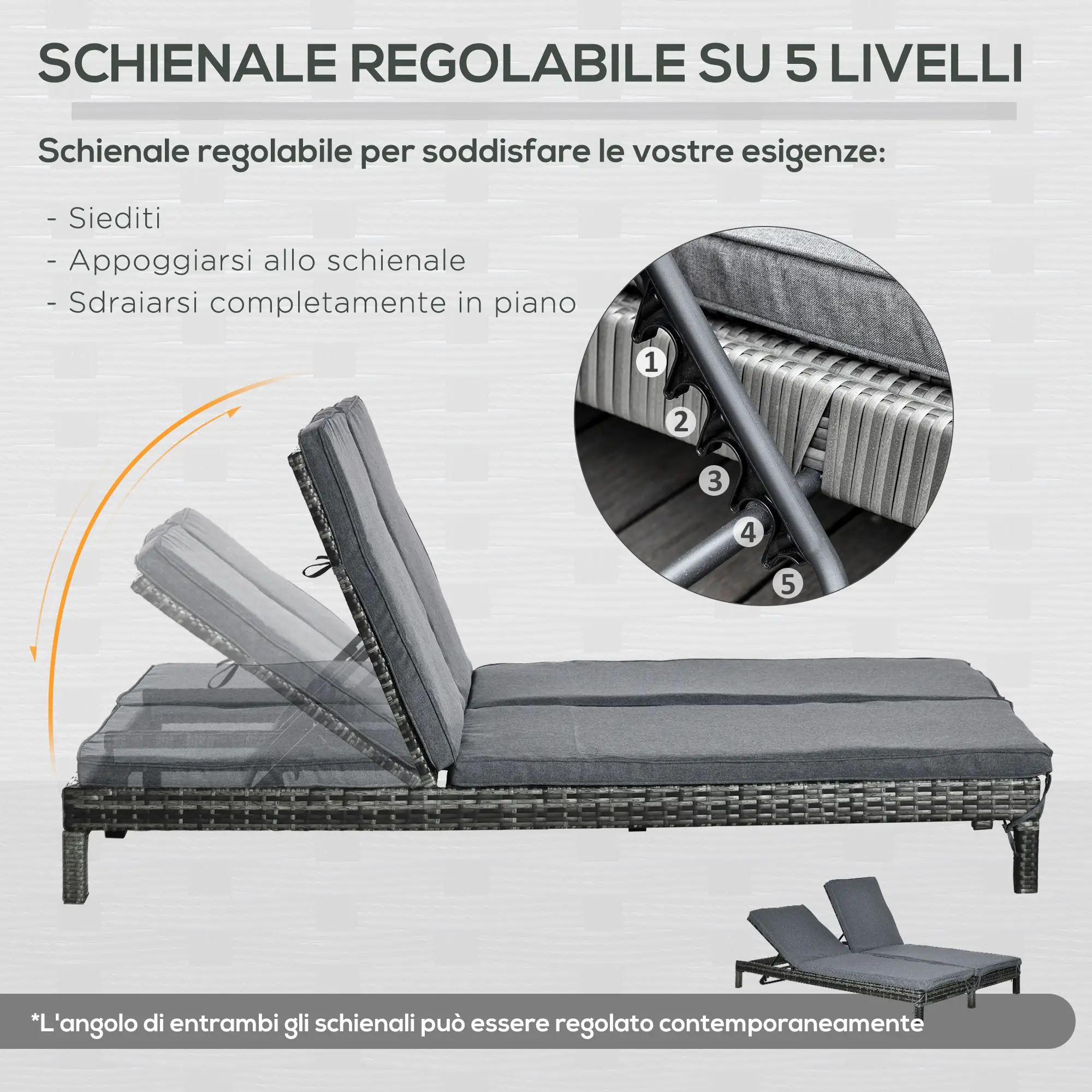 SCHIENALE REGOLABILE SU 5 LIVELLI

Schienale regolabile per soddisfare le vostre esigenze:

- Siediti
- Appoggiarsi allo schienale
- Sdraiarsi completamente in piano

1
2
3
4
5

*L'angolo di entrambi gli schienali può essere regolato contemporaneamente