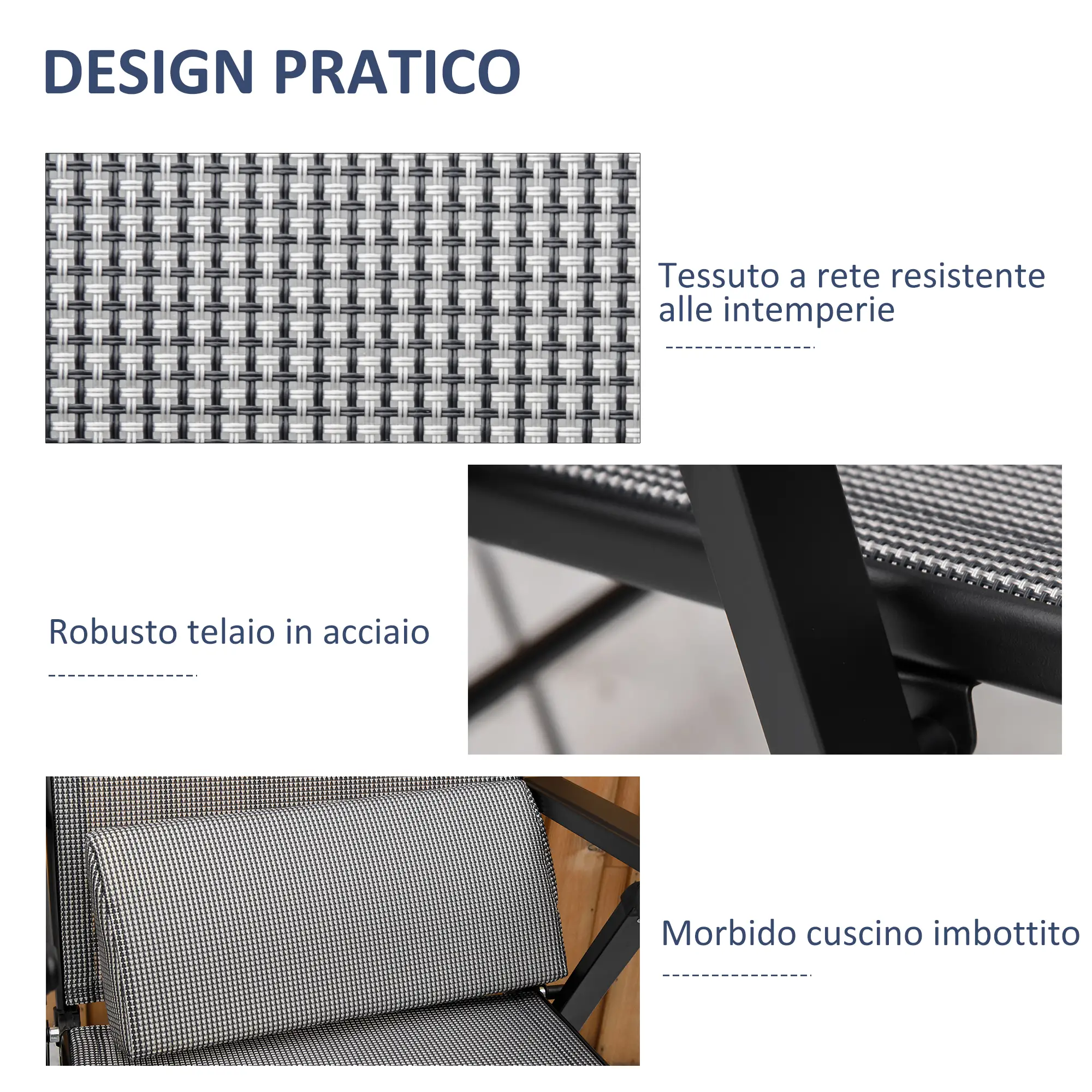 DESIGN PRATICO

Tessuto a rete resistente alle intemperie

Robusto telaio in acciaio

Morbido cuscino imbottito